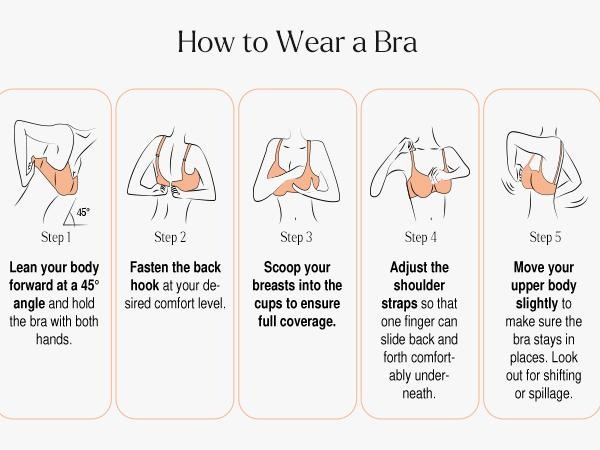 How to Wear a Bra

45°

Step 1

Lean your body forward at a 45° angle and hold the bra with both hands.

Step 2

Fasten the back hook at your desired comfort level.

Step 3

Scoop your breasts into the cups to ensure full coverage.

Step 4

Adjust the shoulder straps so that one finger can slide back and forth comfortably underneath.

Step 5

Move your upper body slightly to make sure the bra stays in places. Look out for shifting or spillage.